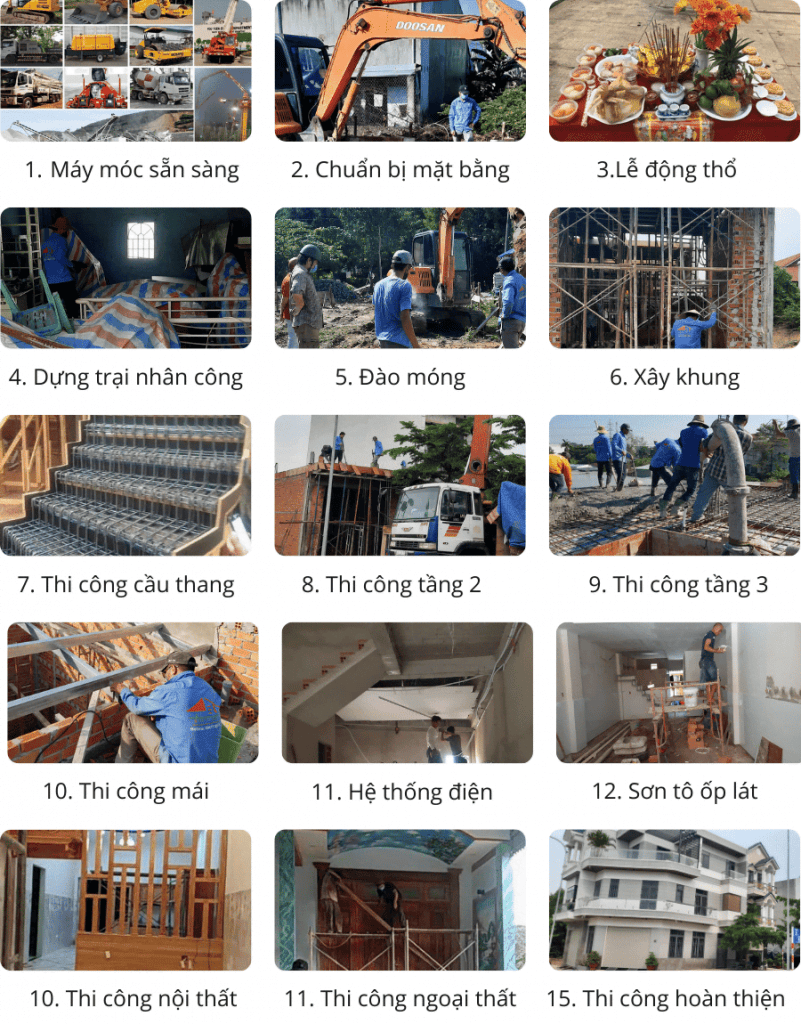 DOOSAN

1. Máy móc sẵn sàng

2. Chuẩn bị mặt bằng

3.Lễ động thổ

4. Dựng trại nhân công

5. Đào móng

6. Xây khung

7. Thi công cầu thang

8. Thi công tầng 2

9. Thi công tầng 3

10. Thi công mái

11. Hệ thống điện

12. Sơn tô ốp lát

10. Thi công nội thất

11. Thi công ngoại thất

15. Thi công hoàn thiện